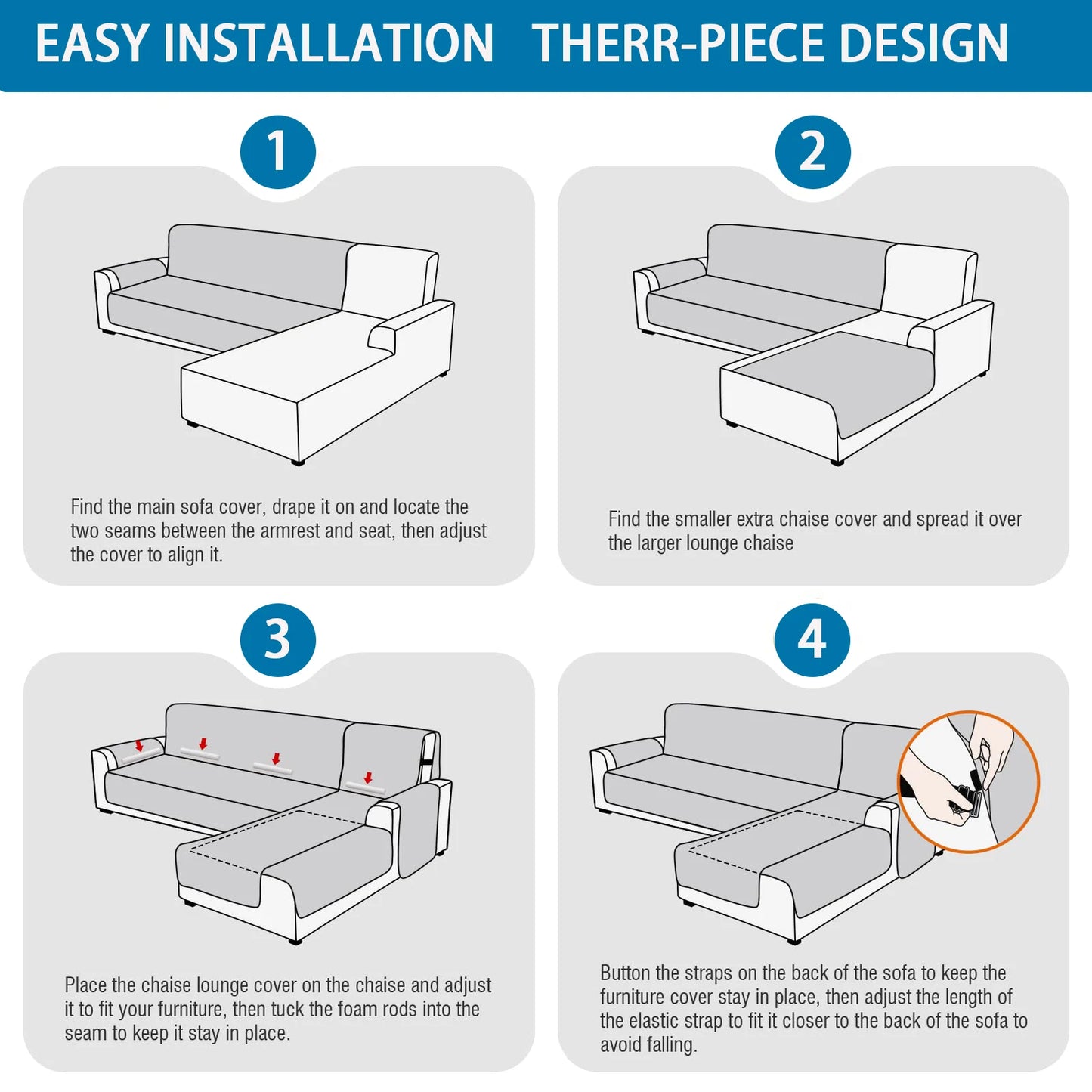 EASY INSTALLATION THERR-PIECE DESIGN

1

Find the main sofa cover, drape it on and locate the two seams between the armrest and seat, then adjust the cover to align it.

2

Find the smaller extra chaise cover and spread it over the larger lounge chaise

3

Place the chaise lounge cover on the chaise and adjust it to fit your furniture, then tuck the foam rods into the seam to keep it stay in place.

4

Button the straps on the back of the sofa to keep the furniture cover stay in place, then adjust the length of the elastic strap to fit it closer to the back of the sofa to avoid falling.