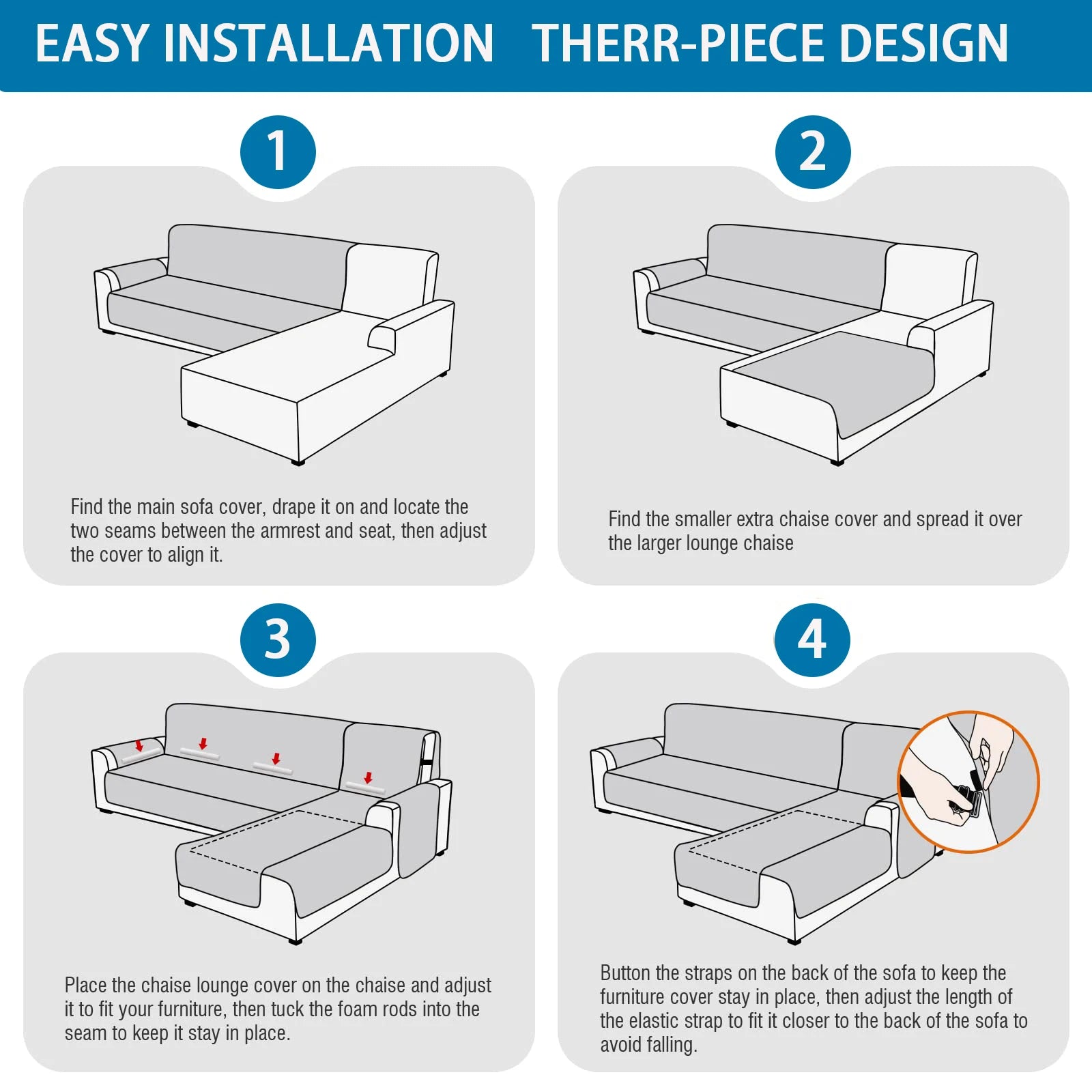 EASY INSTALLATION THERR-PIECE DESIGN

1

Find the main sofa cover, drape it on and locate the two seams between the armrest and seat, then adjust the cover to align it.

2

Find the smaller extra chaise cover and spread it over the larger lounge chaise

3

Place the chaise lounge cover on the chaise and adjust it to fit your furniture, then tuck the foam rods into the seam to keep it stay in place.

4

Button the straps on the back of the sofa to keep the furniture cover stay in place, then adjust the length of the elastic strap to fit it closer to the back of the sofa to avoid falling.