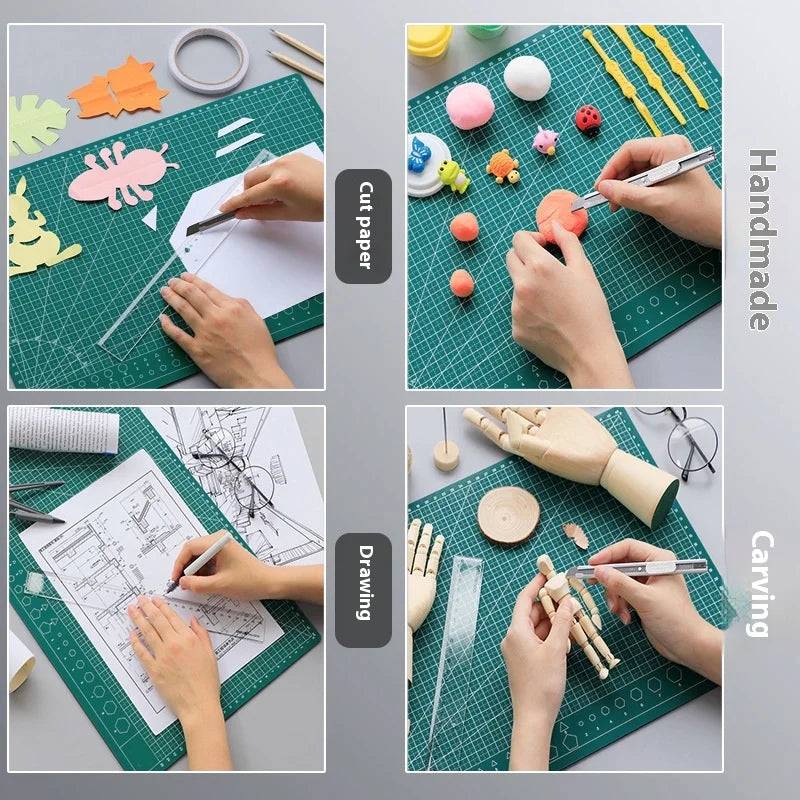 Cut paper

Handmade

Drawing

Carving