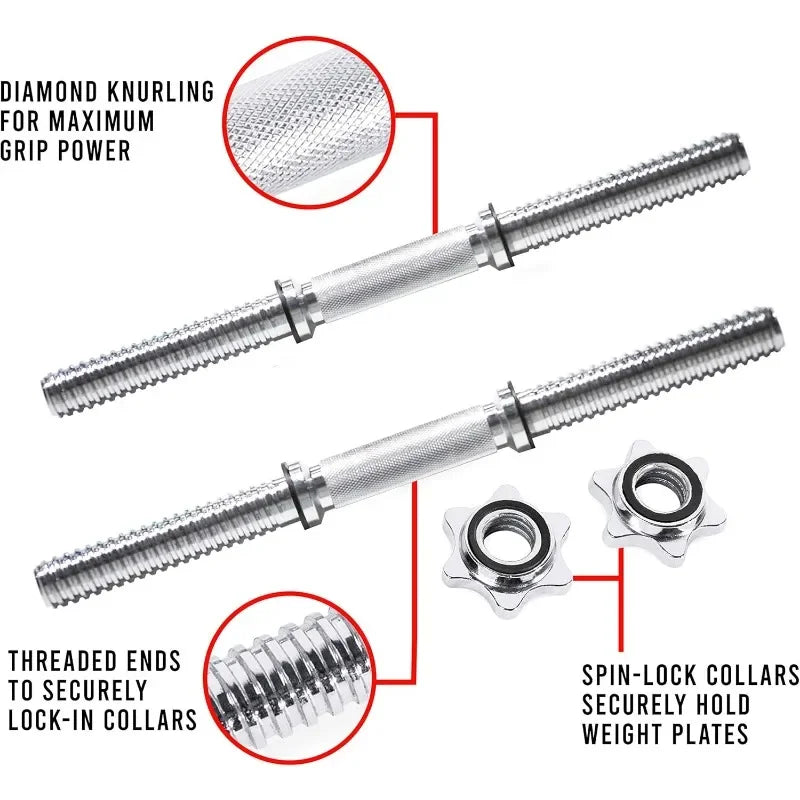 DIAMOND KNURLING FOR MAXIMUM GRIP POWER

THREADED ENDS TO SECURELY LOCK-IN COLLARS

SPIN-LOCK COLLARS SECURELY HOLD WEIGHT PLATES