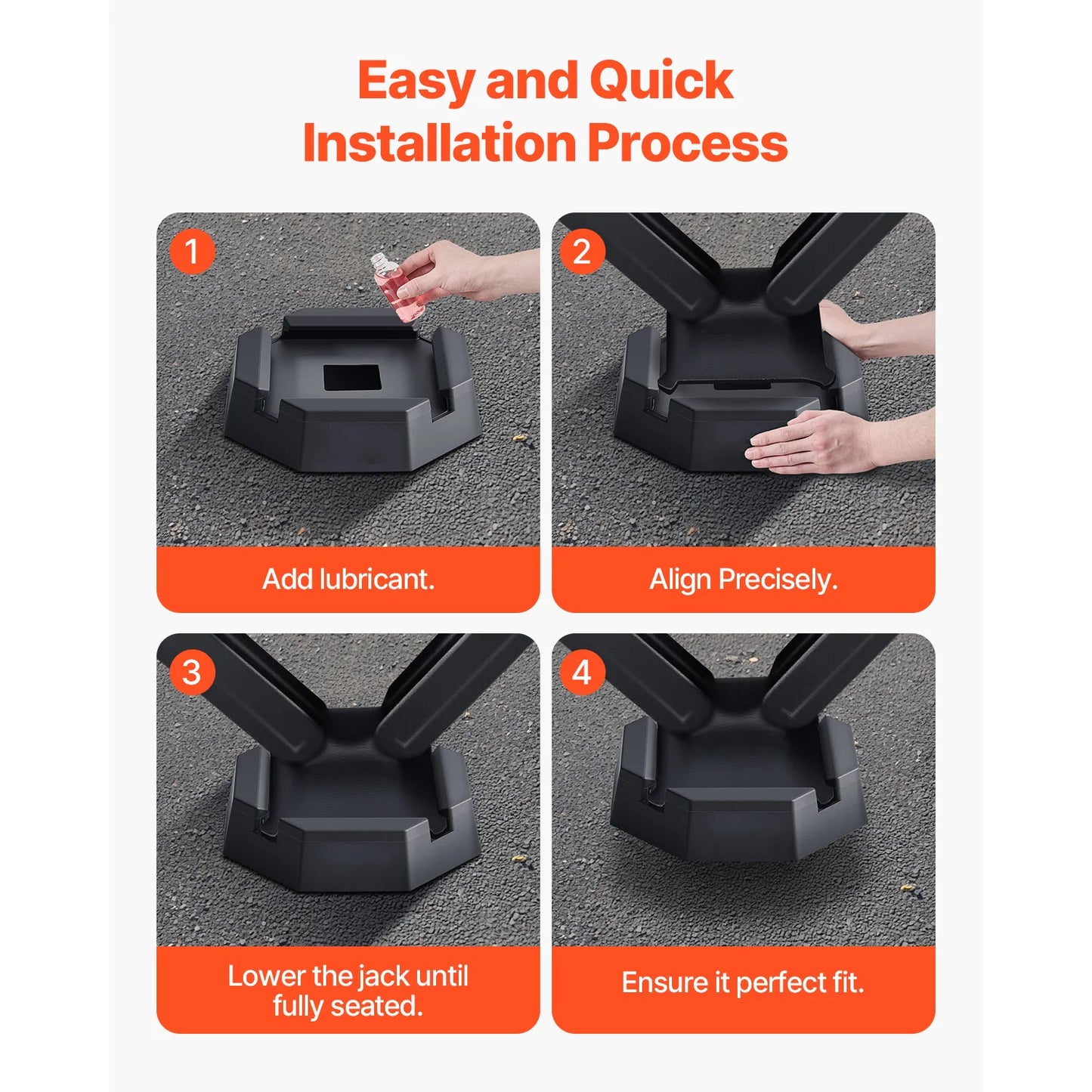 Easy and Quick Installation Process

1

Add lubricant.

2

Align Precisely.

3

Lower the jack until fully seated.

4

Ensure it perfect fit.