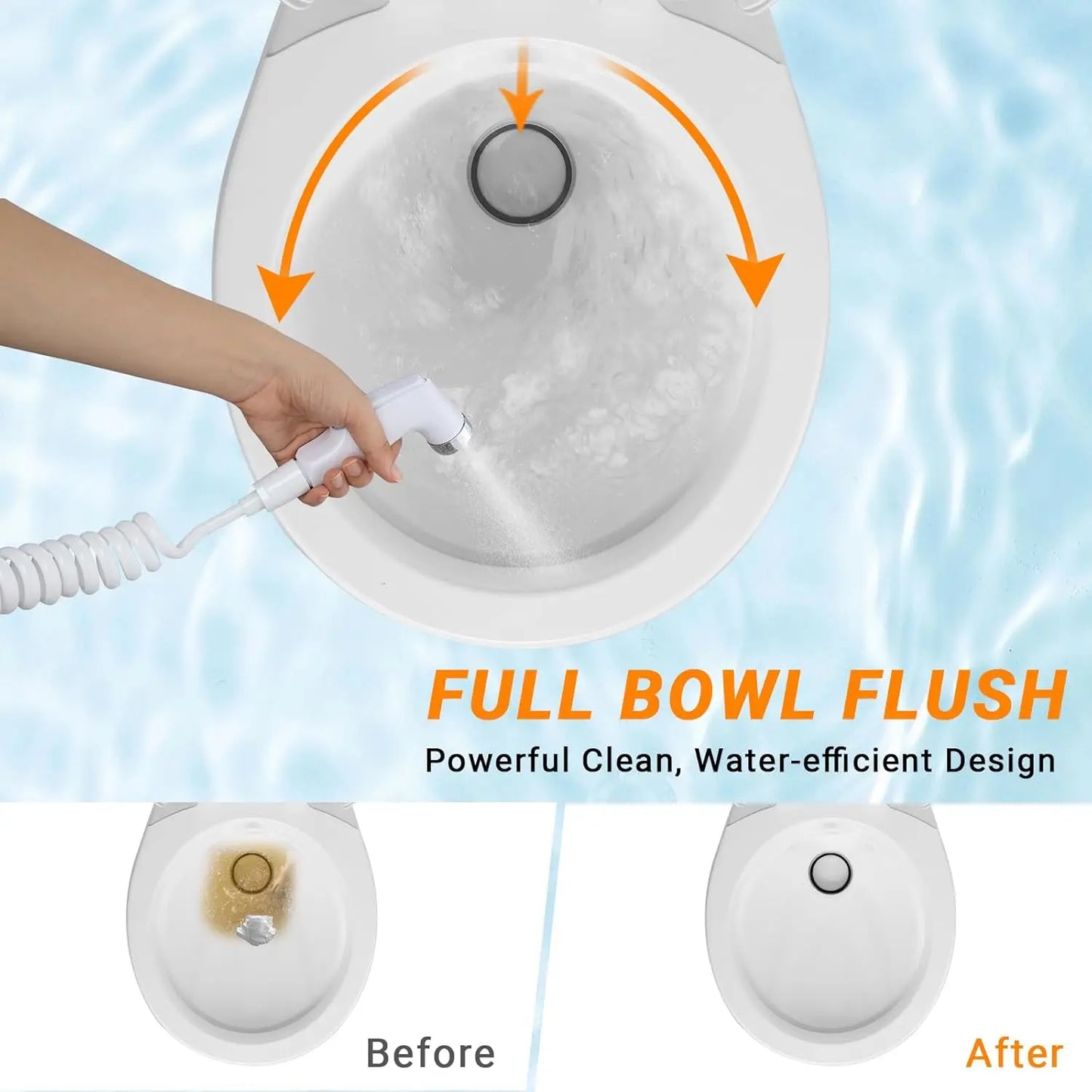 FULL BOWL FLUSH
Powerful Clean, Water-efficient Design

Before

After