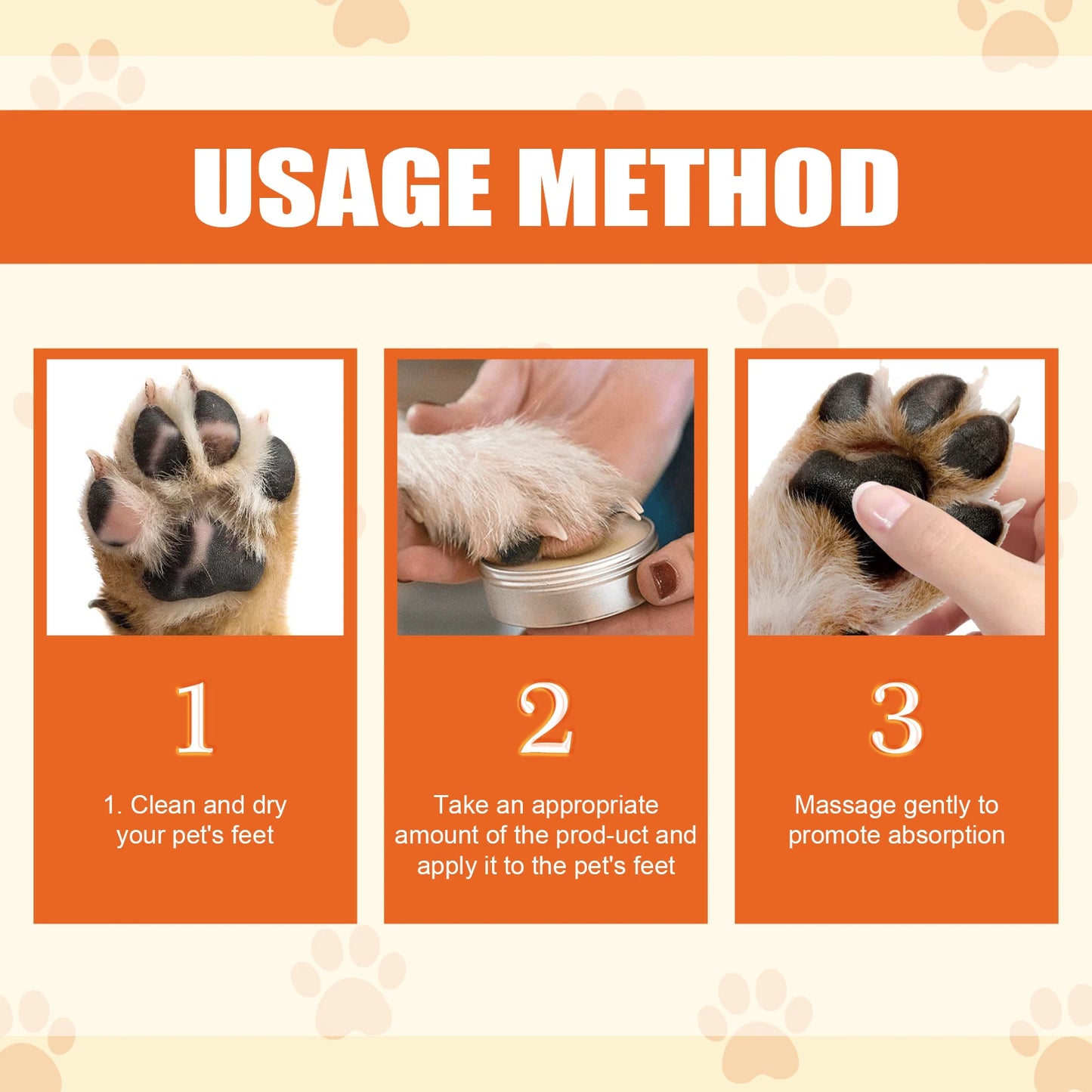 USAGE METHOD

1

1. Clean and dry your pet's feet

2

Take an appropriate amount of the prod-uct and apply it to the pet's feet

3

Massage gently to promote absorption