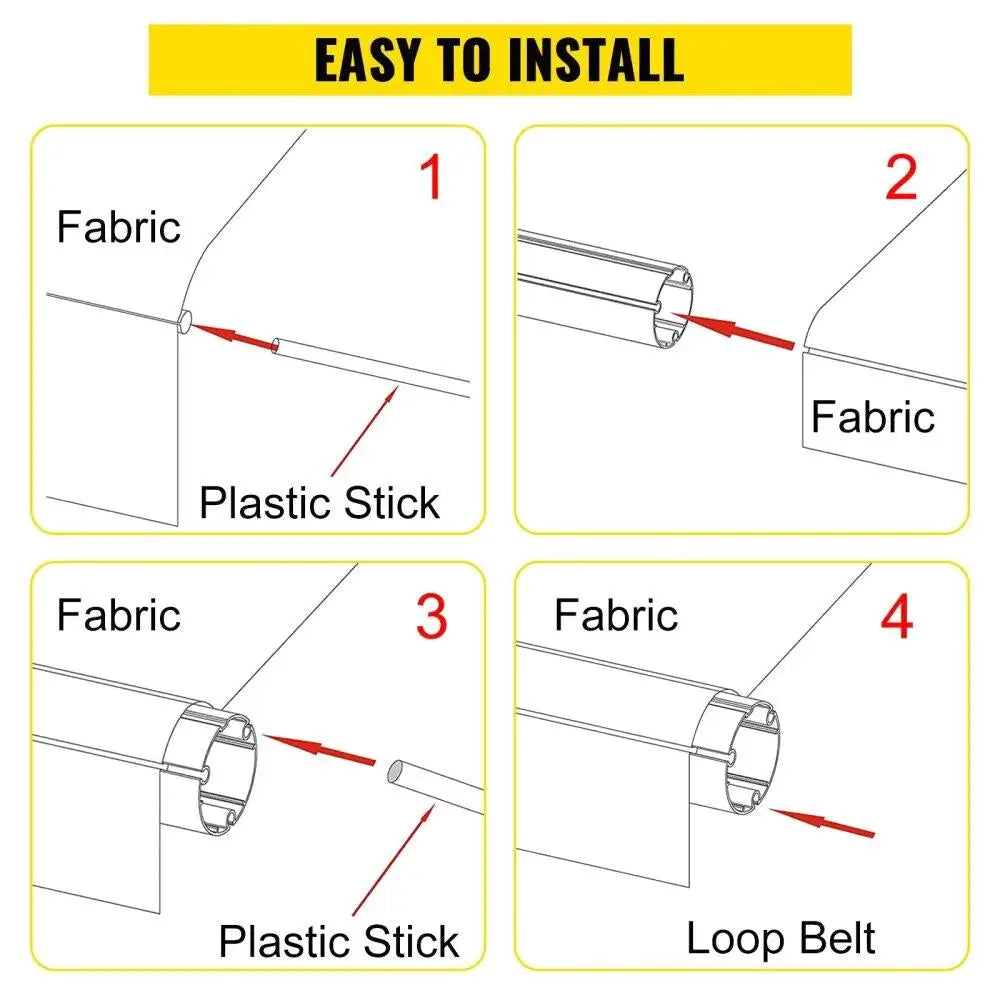 EASY TO INSTALL

1
Fabric
Plastic Stick

2
Fabric

3
Fabric
Plastic Stick

4
Fabric
Loop Belt