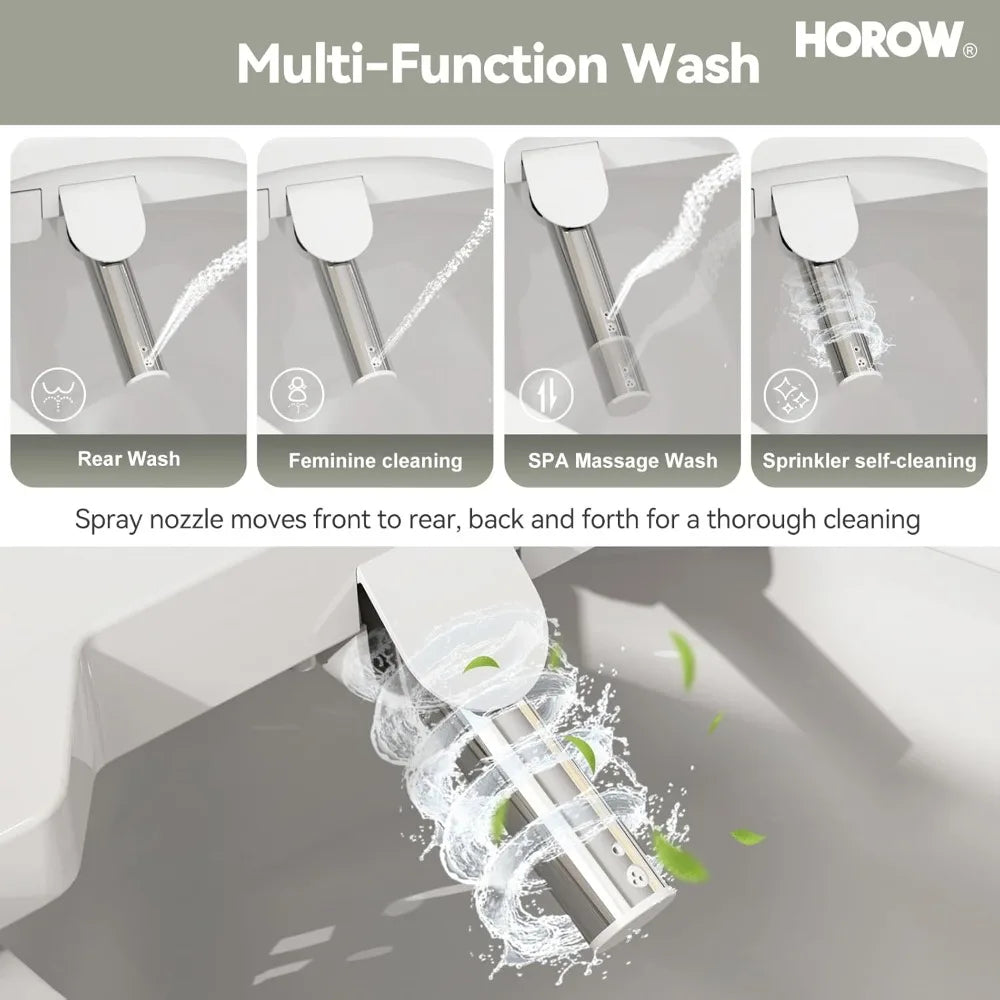 Multi-Function Wash

HOROW®

Rear Wash

Feminine cleaning

SPA Massage Wash

Sprinkler self-cleaning

Spray nozzle moves front to rear, back and forth for a thorough cleaning