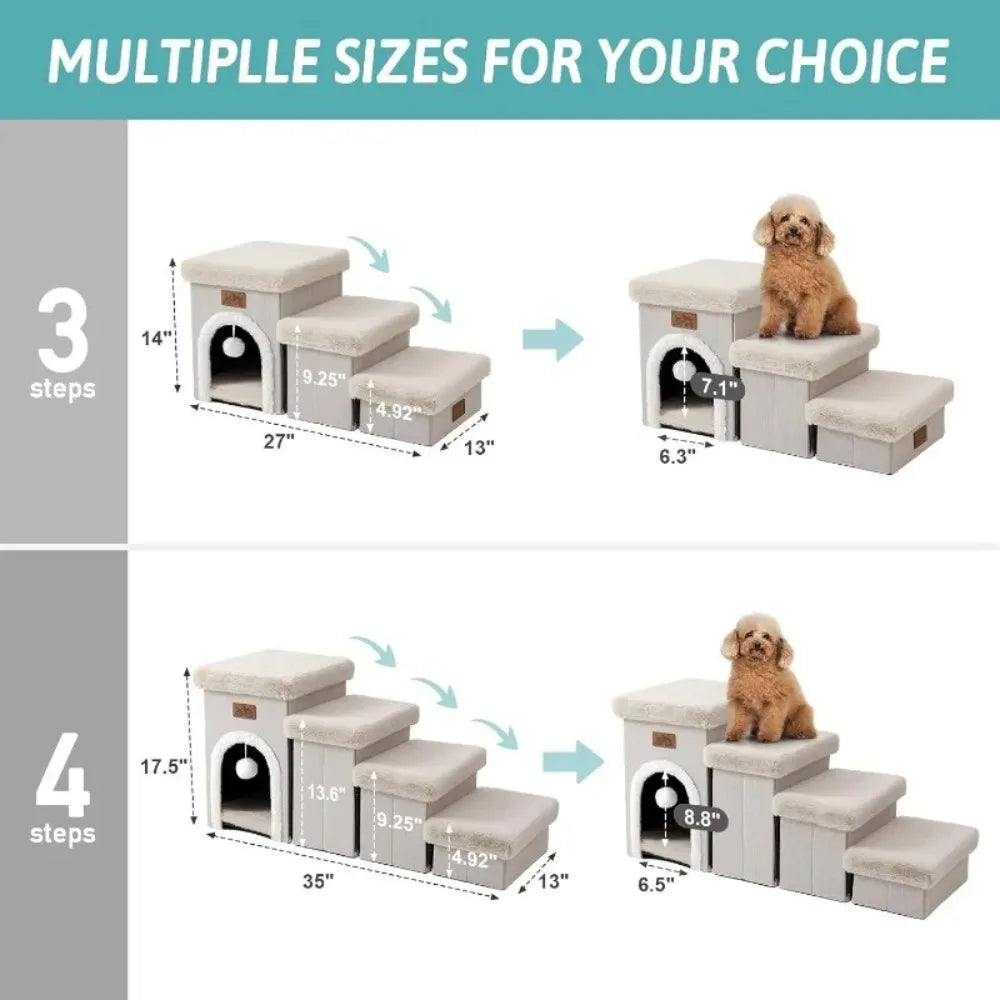 MULTIPLLE SIZES FOR YOUR CHOICE

3
steps

14"
9.25"
4.92"
27"
13"
7.1"
6.3"

4
steps

17.5"
13.6"
9.25"
4.92"
35"
13"
8.8"
6.5"