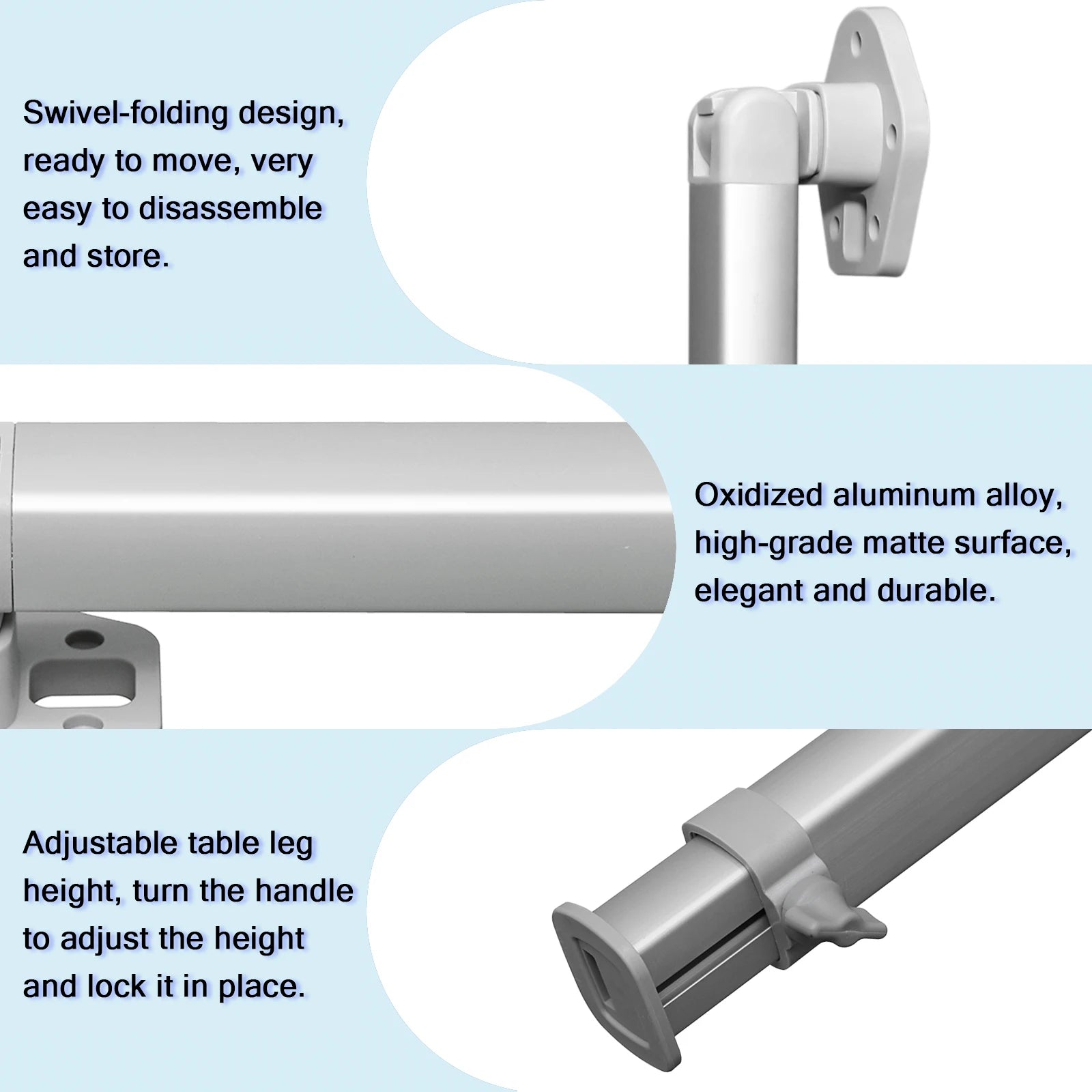 Swivel-folding design, ready to move, very easy to disassemble and store.

Oxidized aluminum alloy, high-grade matte surface, elegant and durable.

Adjustable table leg height, turn the handle to adjust the height and lock it in place.