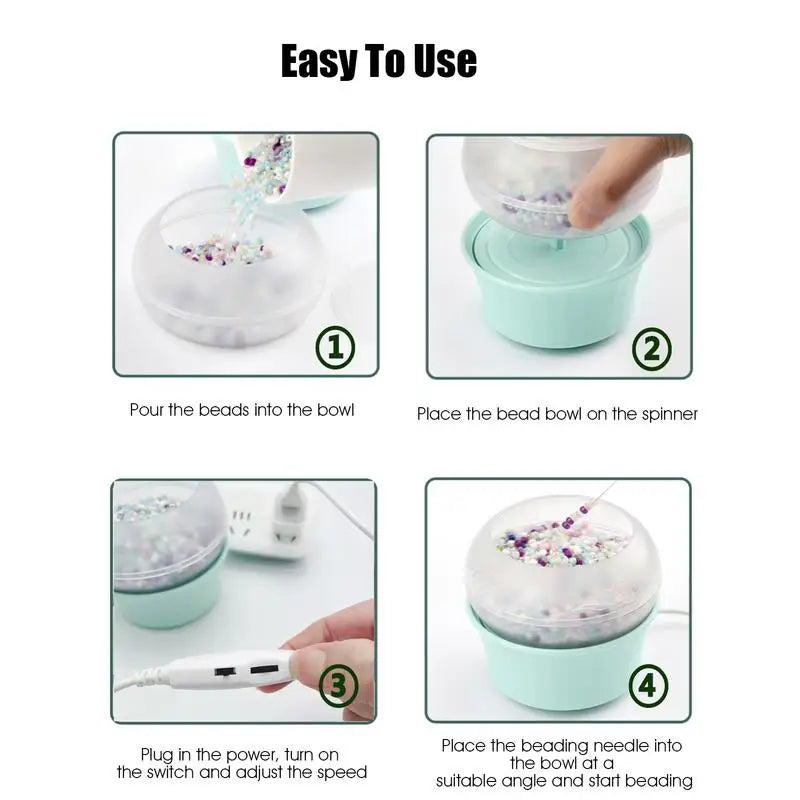 Easy To Use

1

Pour the beads into the bowl

2

Place the bead bowl on the spinner

3

Plug in the power, turn on the switch and adjust the speed

4

Place the beading needle into the bowl at a suitable angle and start beading